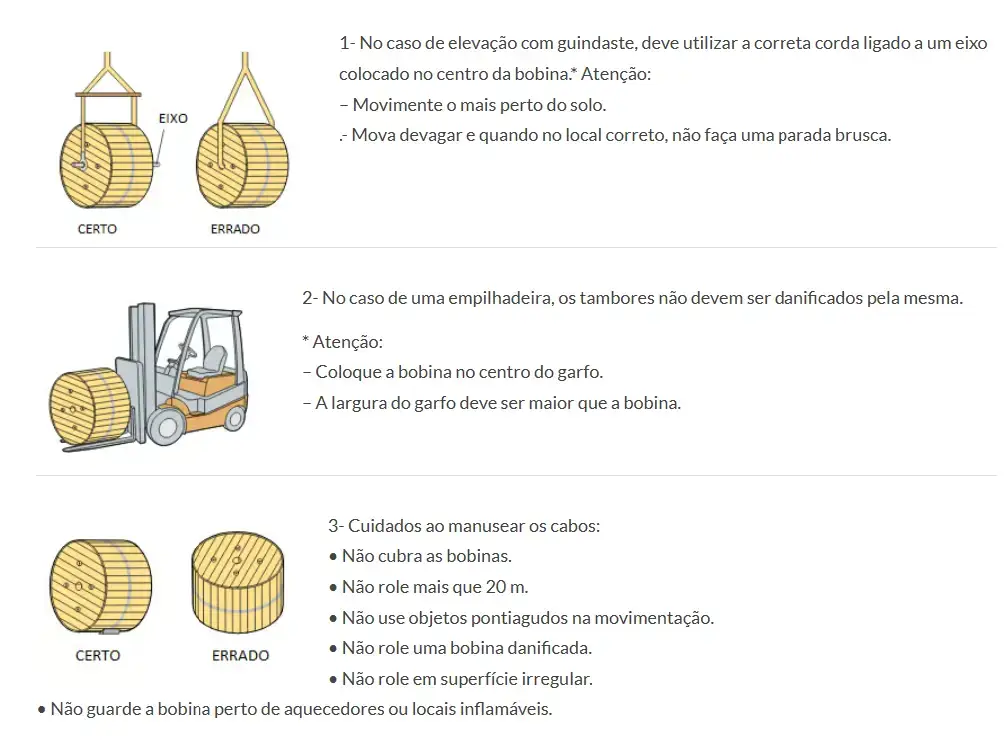 EIXO

CERTO

ERRADO

1- No caso de elevação com guindaste, deve utilizar a correta corda ligado a um eixo colocado no centro da bobina.* Atenção:
– Movimente o mais perto do solo.
.- Mova devagar e quando no local correto, não faça uma parada brusca.

2- No caso de uma empilhadeira, os tambores não devem ser danificados pela mesma.

* Atenção:
– Coloque a bobina no centro do garfo.
– A largura do garfo deve ser maior que a bobina.

CERTO

ERRADO

3- Cuidados ao manusear os cabos:
• Não cubra as bobinas.
• Não role mais que 20 m.
• Não use objetos pontiagudos na movimentação.
• Não role uma bobina danificada.
• Não role em superfície irregular.
• Não guarde a bobina perto de aquecedores ou locais inflamáveis.